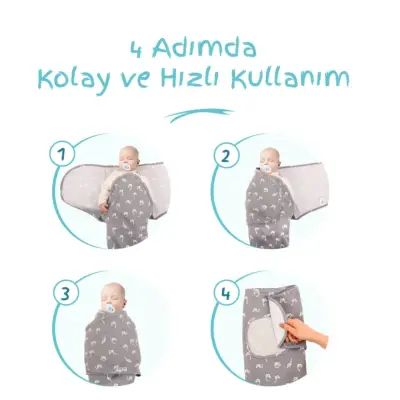 4 Adımda
Kolay ve Hızlı Kullanım

1

2

3

4