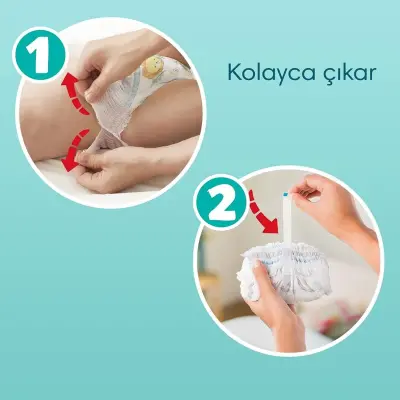 1

Kolayca çıkar

2