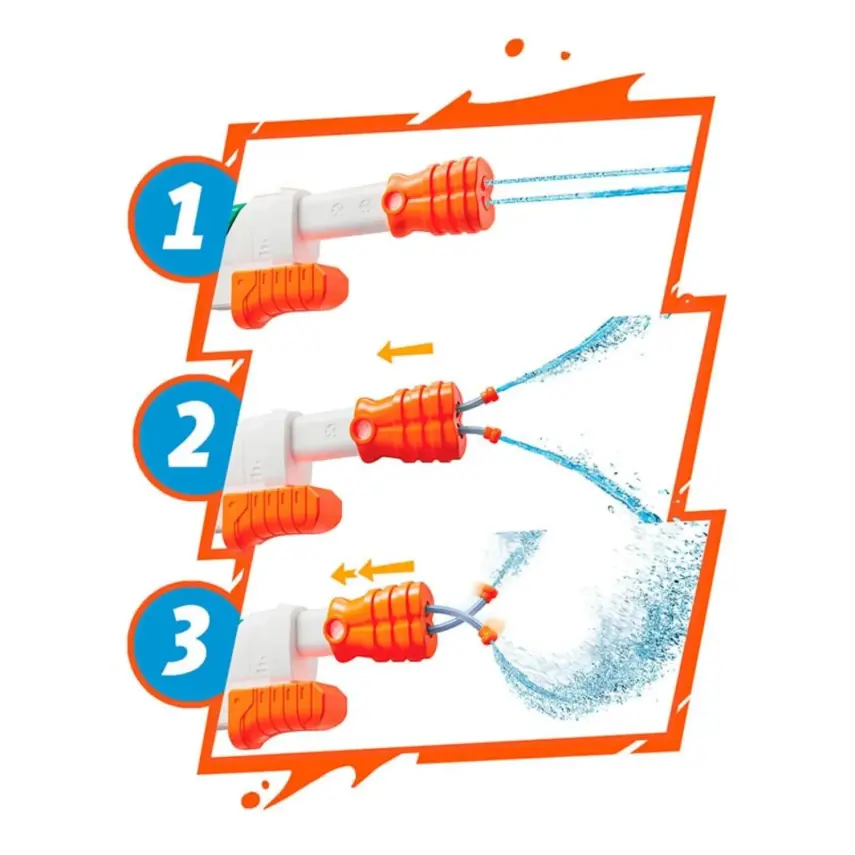 1

2

3