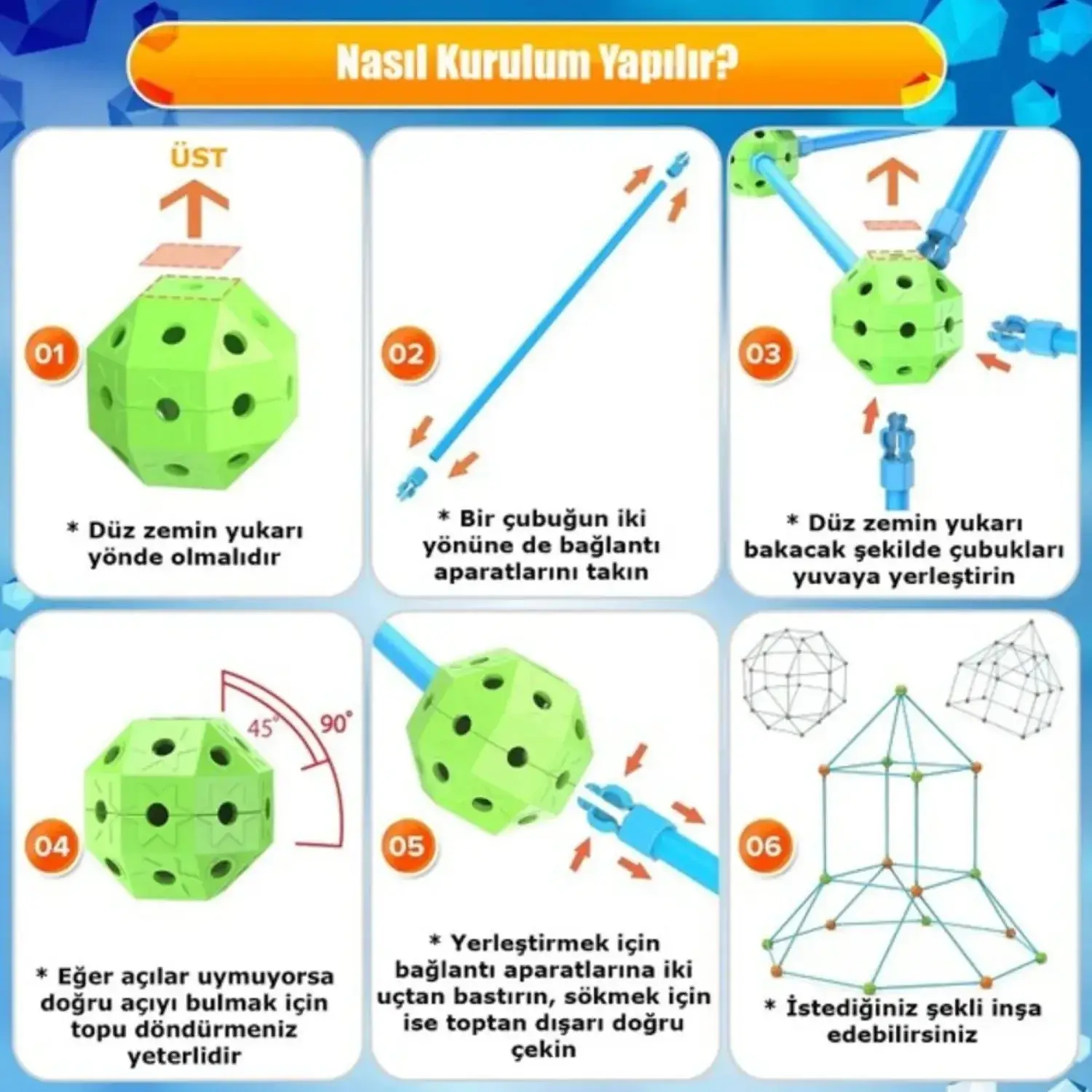 Nasıl Kurulum Yapılır?

ÜST

01

* Düz zemin yukarı yönde olmalıdır

02

* Bir çubuğun iki yönüne de bağlantı aparatlarını takın

03

* Düz zemin yukarı bakacak şekilde çubukları yuvaya yerleştirin

45°

90°

04

* Eğer açılar uymuyorsa doğru açıyı bulmak için topu döndürmeniz yeterlidir

05

* Yerleştirmek için bağlantı aparatlarına iki uçtan bastırın, sökmek için ise toptan dışarı doğru çekin

06

* İstediğiniz şekli inşa edebilirsiniz