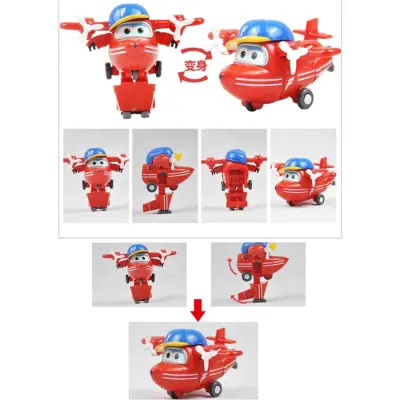 变身