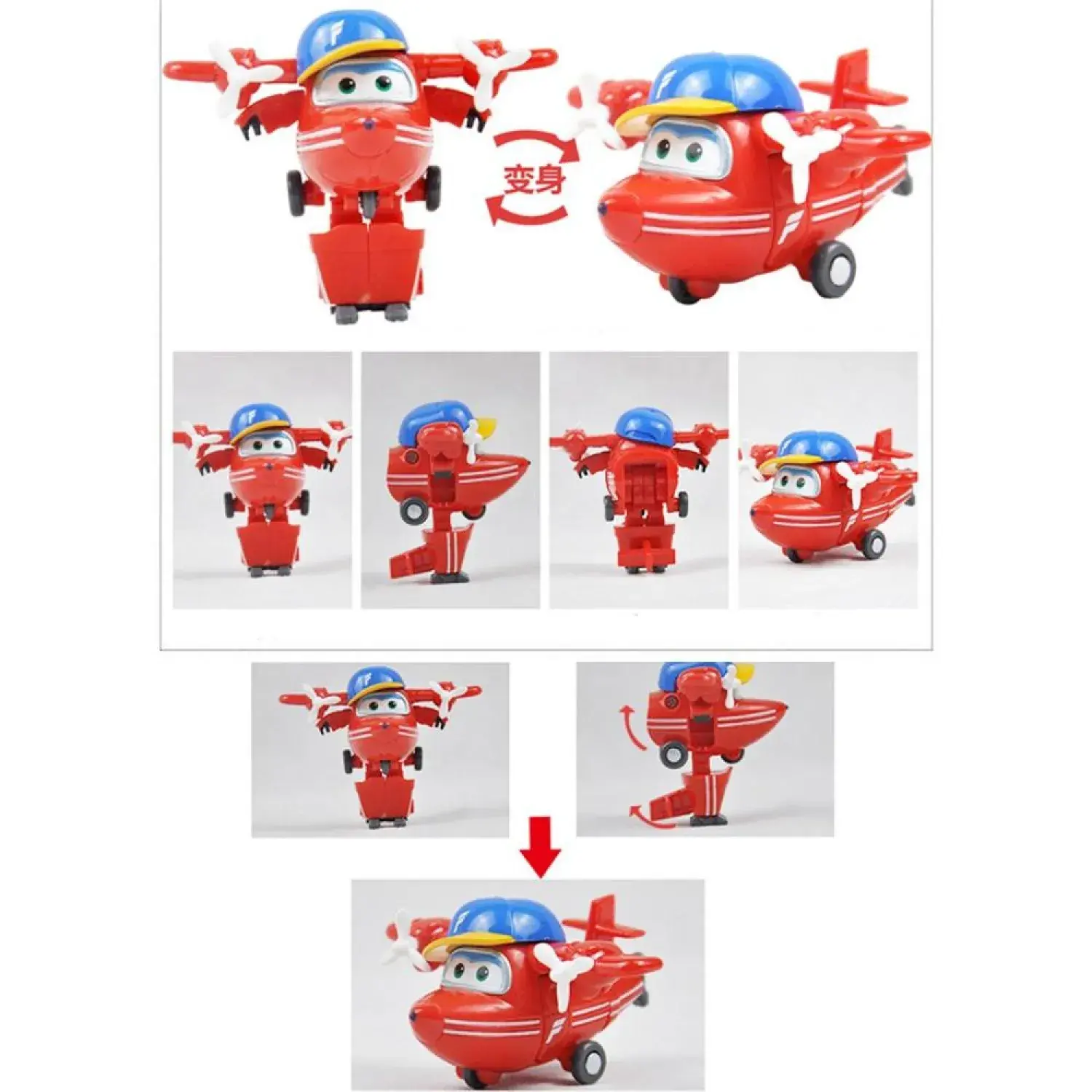 变身