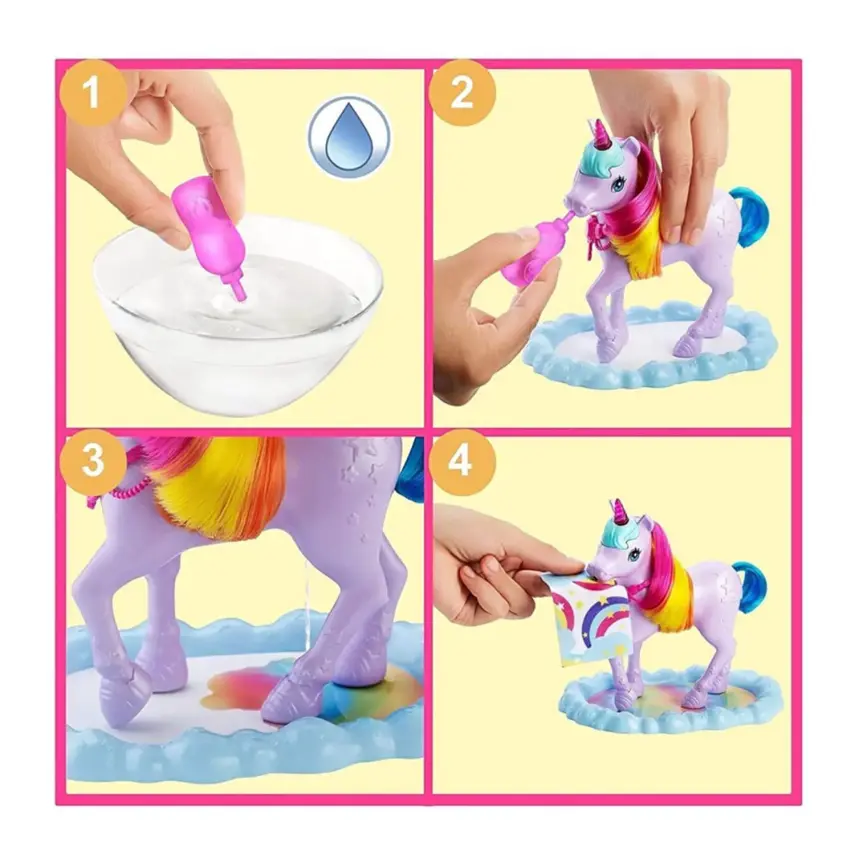 1

2

3

4