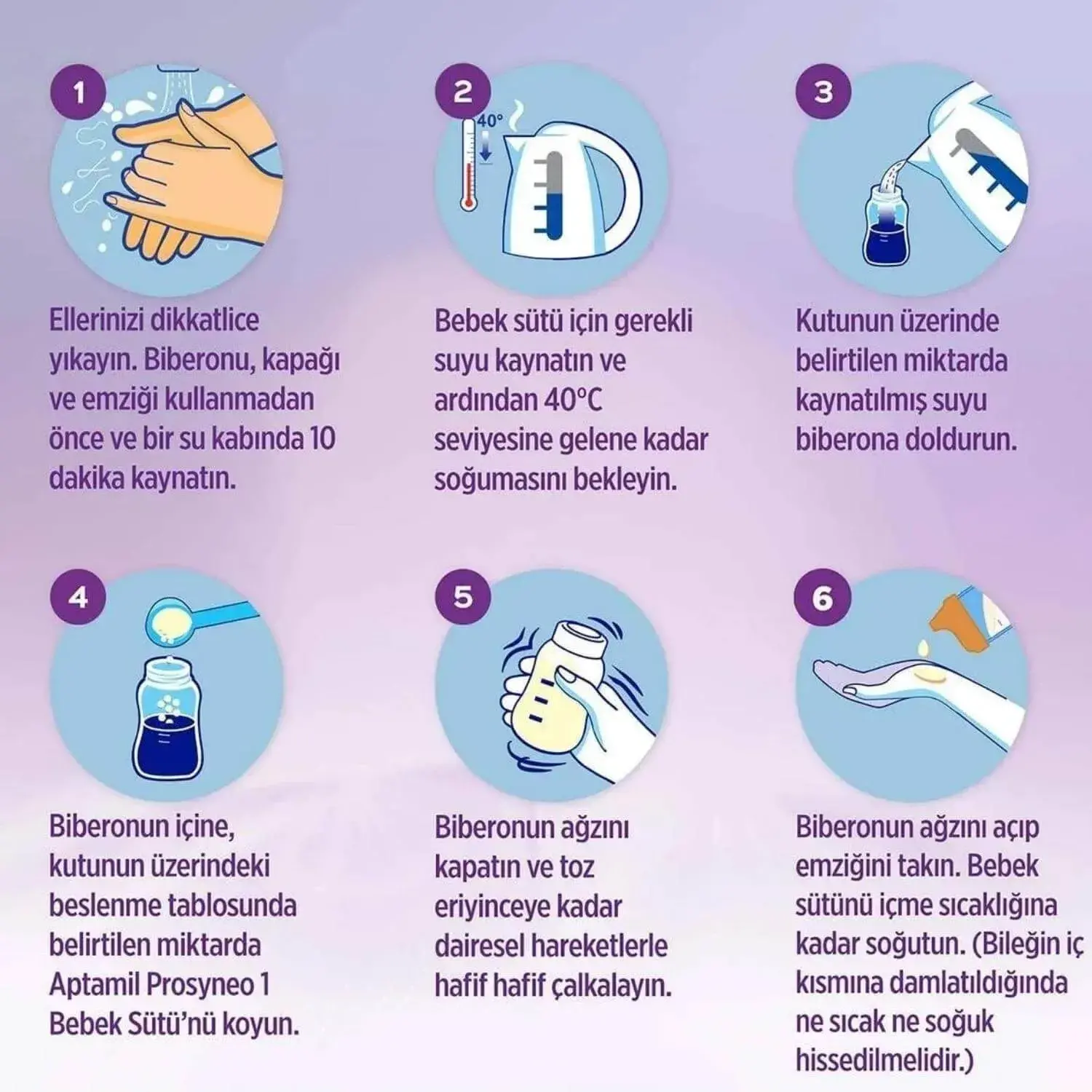 1

Ellerinizi dikkatlice yıkayın. Biberonu, kapağı ve emziği kullanmadan önce ve bir su kabında 10 dakika kaynatın.

2

40°

Bebek sütü için gerekli suyu kaynatın ve ardından 40°C seviyesine gelene kadar soğumasını bekleyin.

3

Kutunun üzerinde belirtilen miktarda kaynatılmış suyu biberona doldurun.

4

Biberonun içine, kutunun üzerindeki beslenme tablosunda belirtilen miktarda Aptamil Prosyneo 1 Bebek Sütü'nü koyun.

5

Biberonun ağzını kapatın ve toz eriyinceye kadar dairesel hareketlerle hafif hafif çalkalayın.

6

Biberonun ağzını açıp emziğini takın. Bebek sütünü içme sıcaklığına kadar soğutun. (Bileğin iç kısmına damlatıldığında ne sıcak ne soğuk hissedilmelidir.)