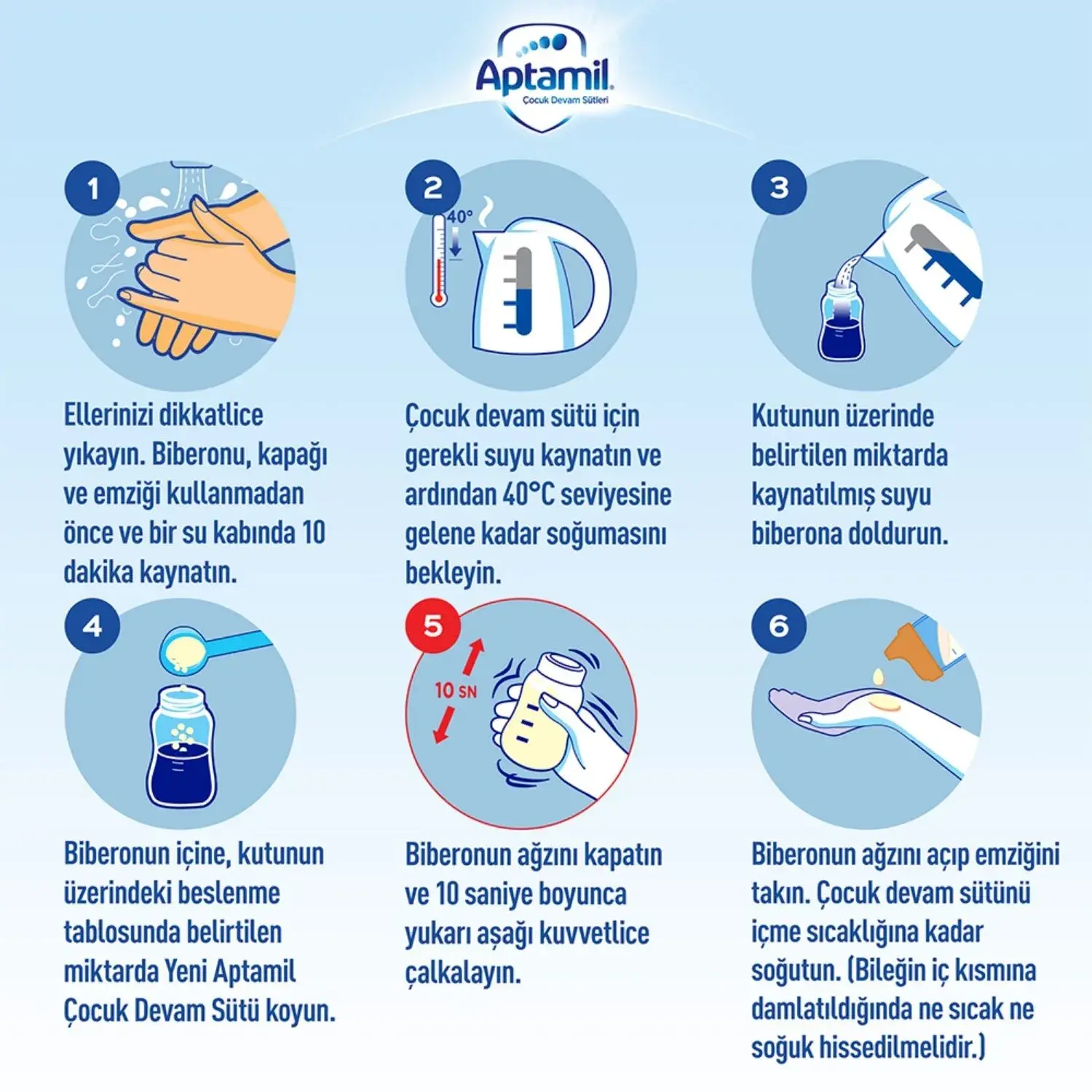 Aptamil
Çocuk Devam Sütleri

1

Ellerinizi dikkatlice yıkayın. Biberonu, kapağı ve emziği kullanmadan önce ve bir su kabında 10 dakika kaynatın.

2

40°

Çocuk devam sütü için gerekli suyu kaynatın ve ardından 40°C seviyesine gelene kadar soğumasını bekleyin.

3

Kutunun üzerinde belirtilen miktarda kaynatılmış suyu biberona doldurun.

4

Biberonun içine, kutunun üzerindeki beslenme tablosunda belirtilen miktarda Yeni Aptamil Çocuk Devam Sütü koyun.

5

10 SN

Biberonun ağzını kapatın ve 10 saniye boyunca yukarı aşağı kuvvetlice çalkalayın.

6

Biberonun ağzını açıp emziğini takın. Çocuk devam sütünü içme sıcaklığına kadar soğutun. (Bileğin iç kısmına damlatıldığında ne sıcak ne soğuk hissedilmelidir.)